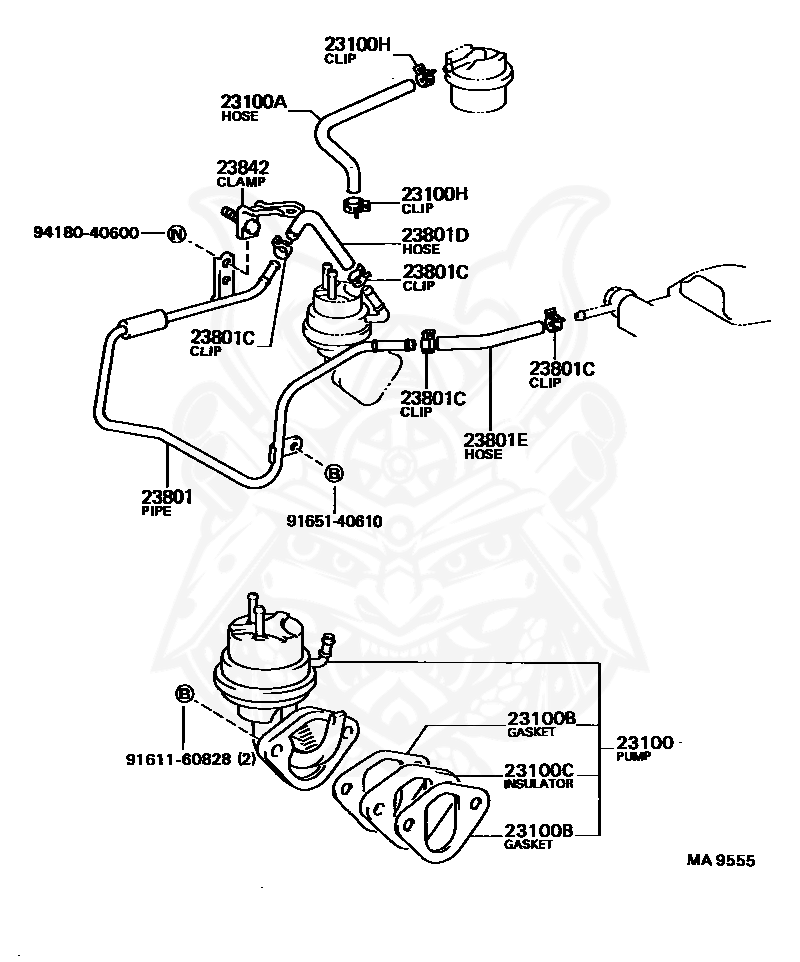 23100H
CLIP

23100A
HOSE

23842
CLAMP

23100H
CLIP

94180-40600 N

23801D
HOSE

23801C
CLIP

23801C
CLIP

23801C
CLIP

23801C
CLIP

23801E
HOSE

23801
PIPE

B
91651-40610

B
91611-60828 (2)

23100B
GASKET

23100
PUMP

23100C
INSULATOR

23100B
GASKET

MA 9555